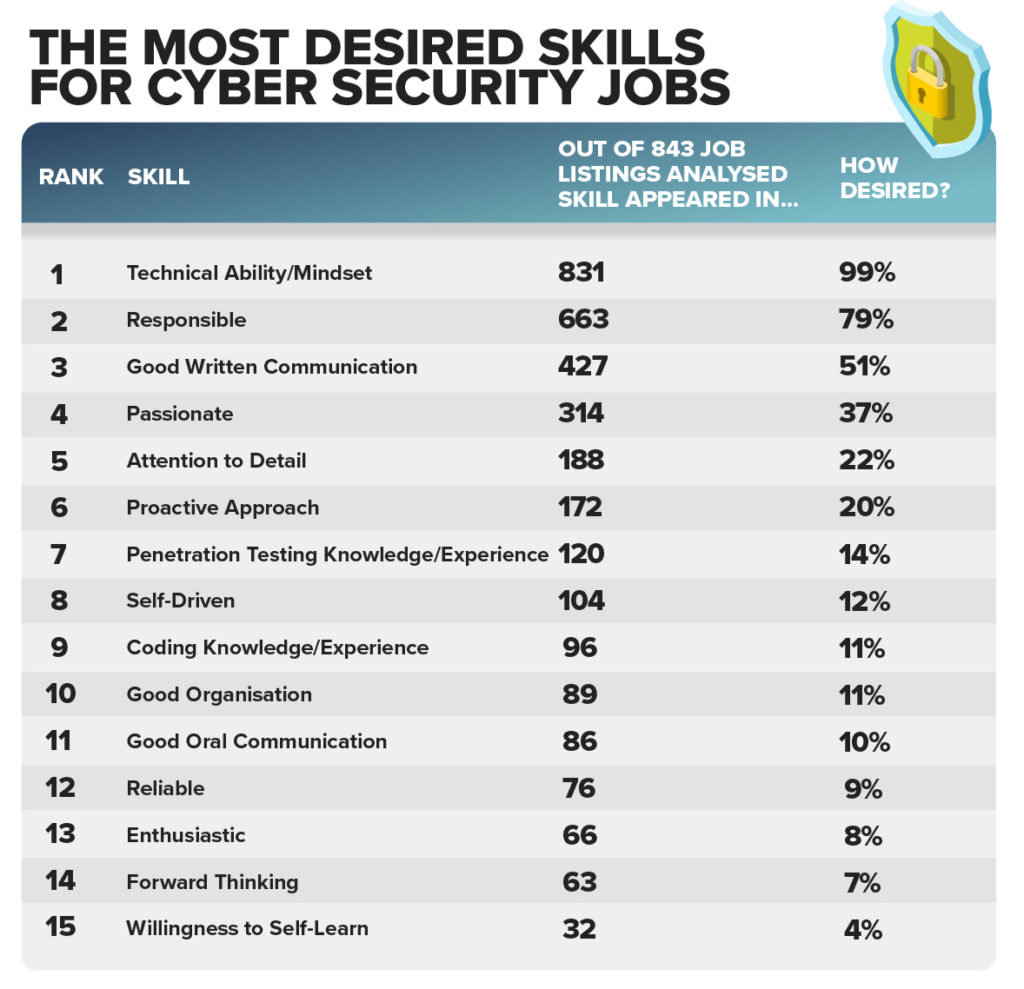 THE MOST DESIRED SKILLS FOR CYBER SECURITY JOBS

| RANK | SKILL | OUT OF 843 JOB LISTINGS ANALYSED SKILL APPEARED IN... | HOW DESIRED? |
|---|---|---|---|
| 1 | Technical Ability/Mindset | 831 | 99% |
| 2 | Responsible | 663 | 79% |
| 3 | Good Written Communication | 427 | 51% |
| 4 | Passionate | 314 | 37% |
| 5 | Attention to Detail | 188 | 22% |
| 6 | Proactive Approach | 172 | 20% |
| 7 | Penetration Testing Knowledge/Experience | 120 | 14% |
| 8 | Self-Driven | 104 | 12% |
| 9 | Coding Knowledge/Experience | 96 | 11% |
| 10 | Good Organisation | 89 | 11% |
| 11 | Good Oral Communication | 86 | 10% |
| 12 | Reliable | 76 | 9% |
| 13 | Enthusiastic | 66 | 8% |
| 14 | Forward Thinking | 63 | 7% |
| 15 | Willingness to Self-Learn | 32 | 4% |